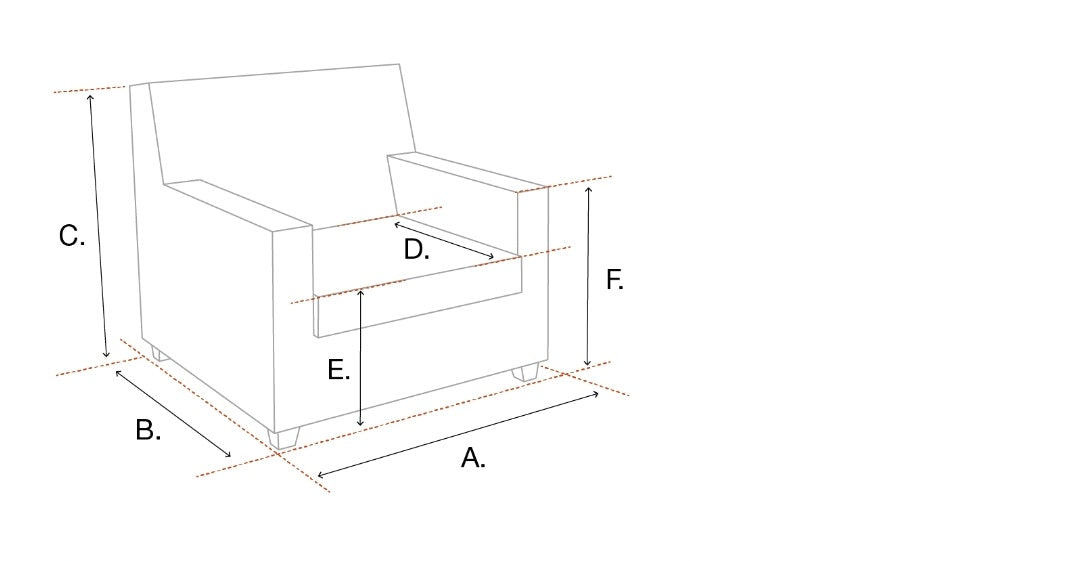 C.

D.

F.

E.

B.

A.